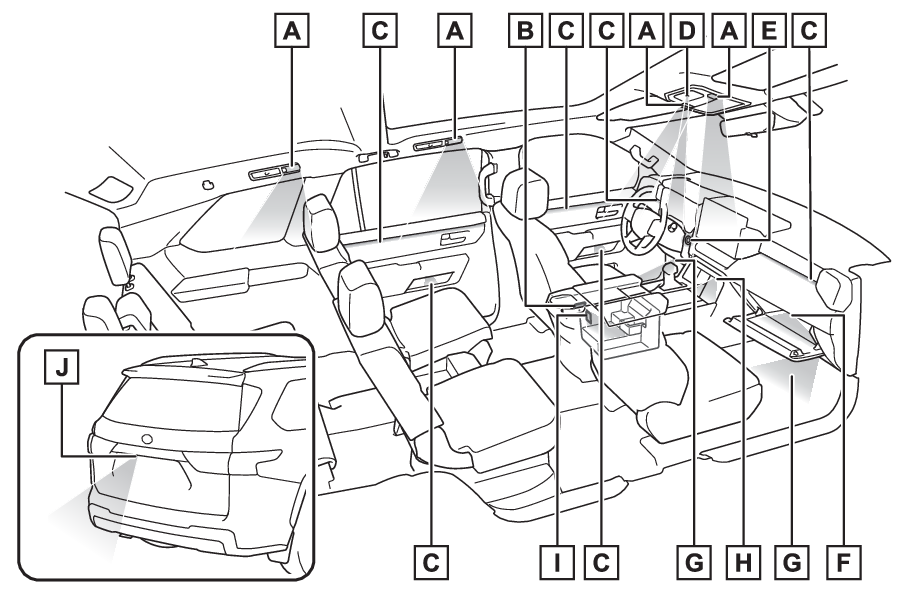 A C A B C C A D A E C

J

C I C G H G F