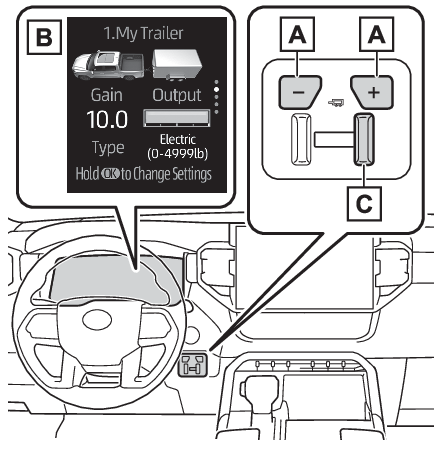 B

1.My Trailer

Gain

Output

10.0

Type

Electric
(0-4999lb)

Hold OK to Change Settings

A

A

−

+

C