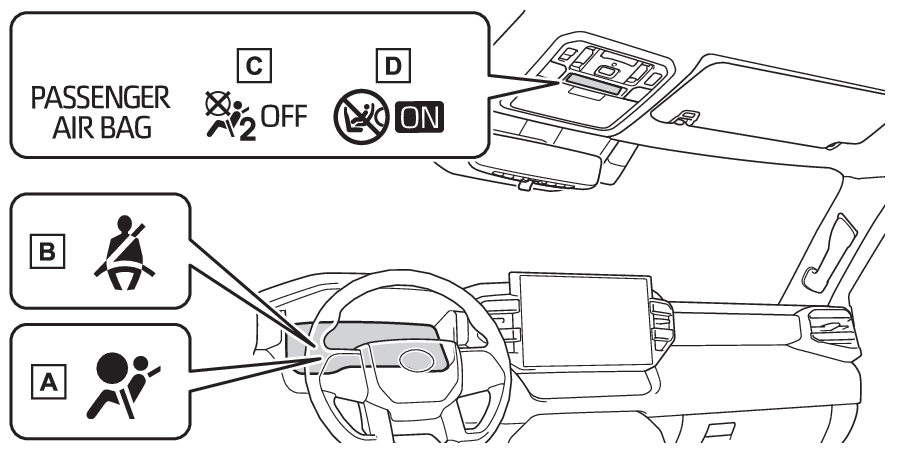 PASSENGER AIR BAG

C

2 OFF

D

ON

B

A