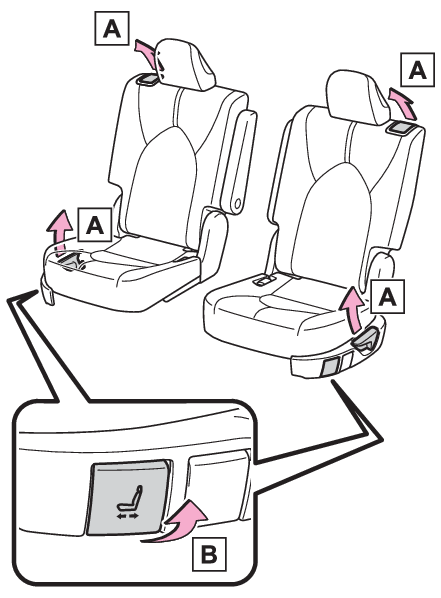 A
A
A
A
B