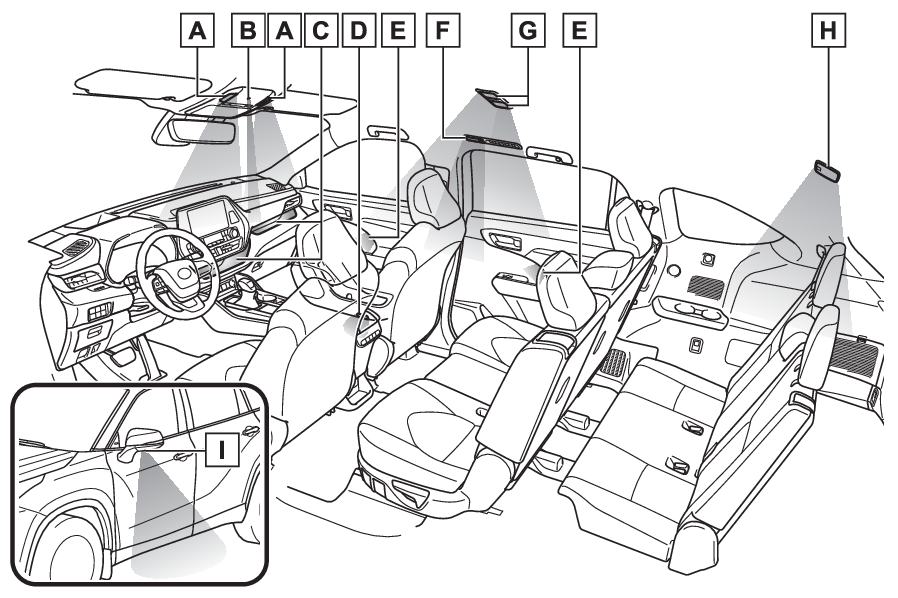 A B A C D E F G E H

I