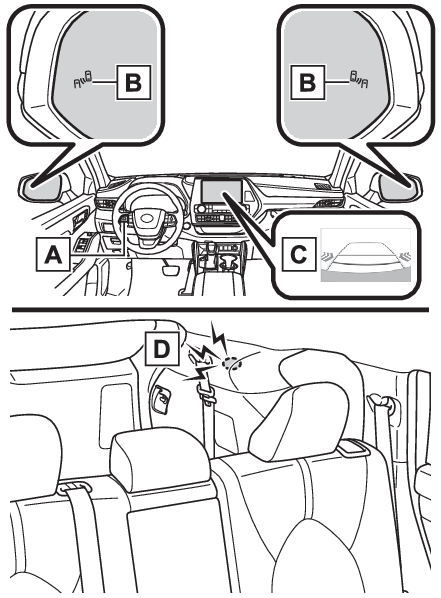 B
B
A
C
D