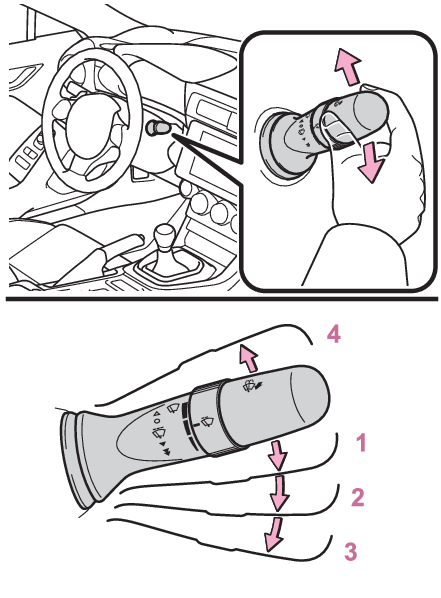 4

1

2

3