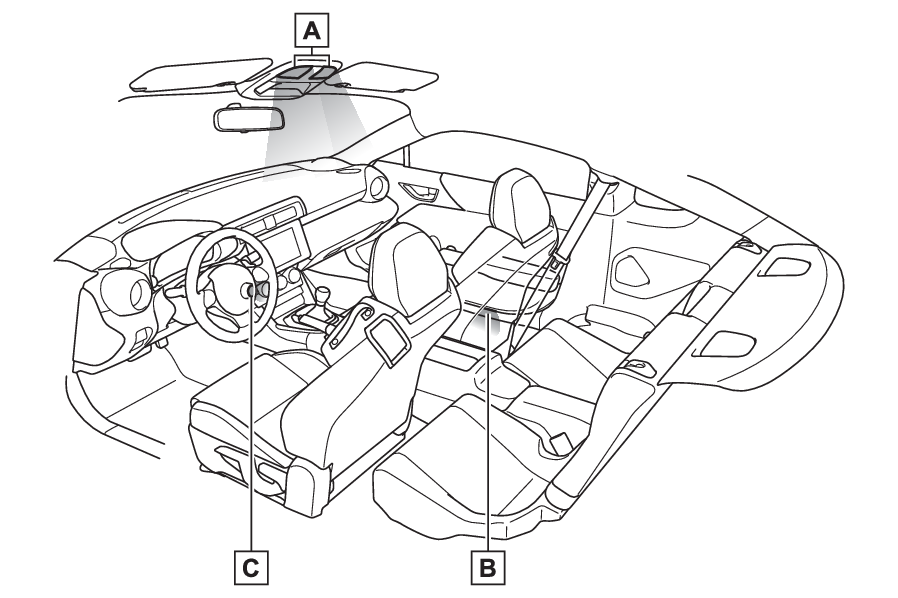 A

C

B